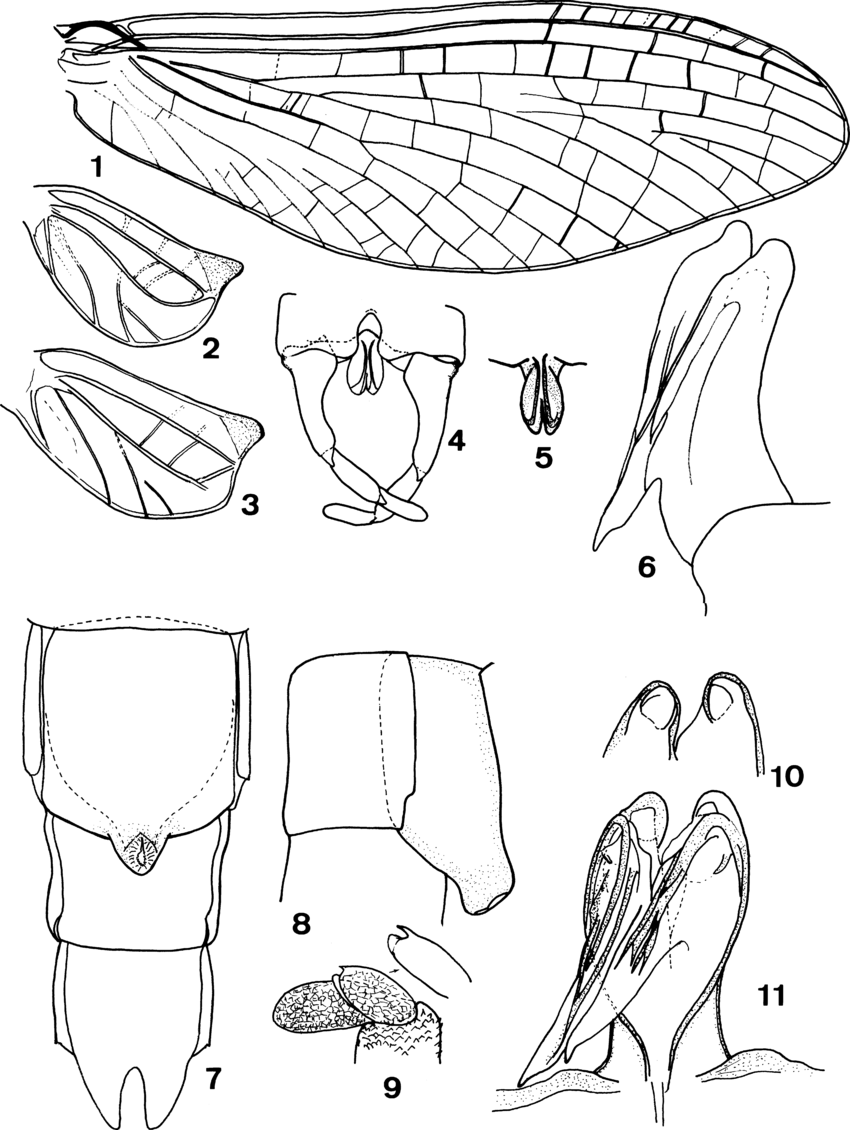 1
2
3
4
5
6
7
8
9
10
11